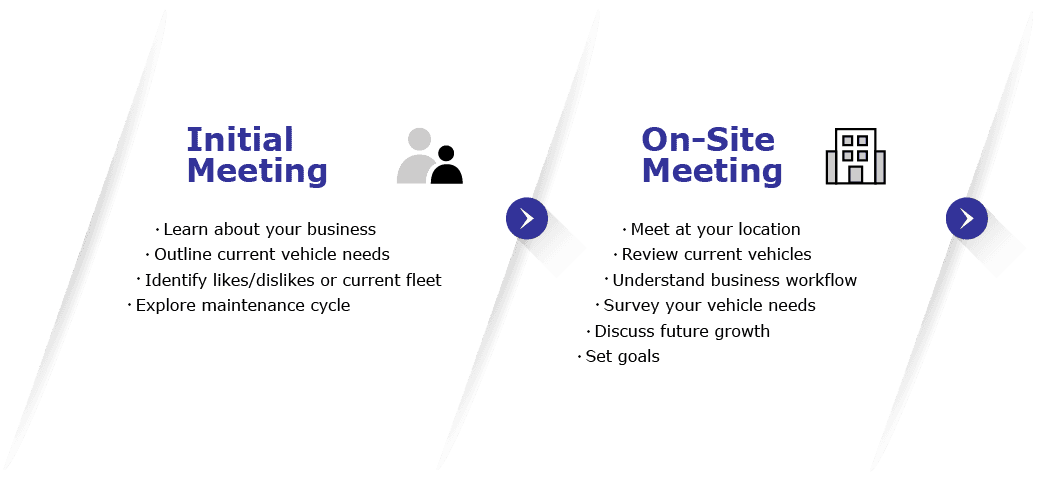 Initial Meeting

· Learn about your business
· Outline current vehicle needs
· Identify likes/dislikes or current fleet
· Explore maintenance cycle

On-Site Meeting

· Meet at your location
· Review current vehicles
· Understand business workflow
· Survey your vehicle needs
· Discuss future growth
· Set goals