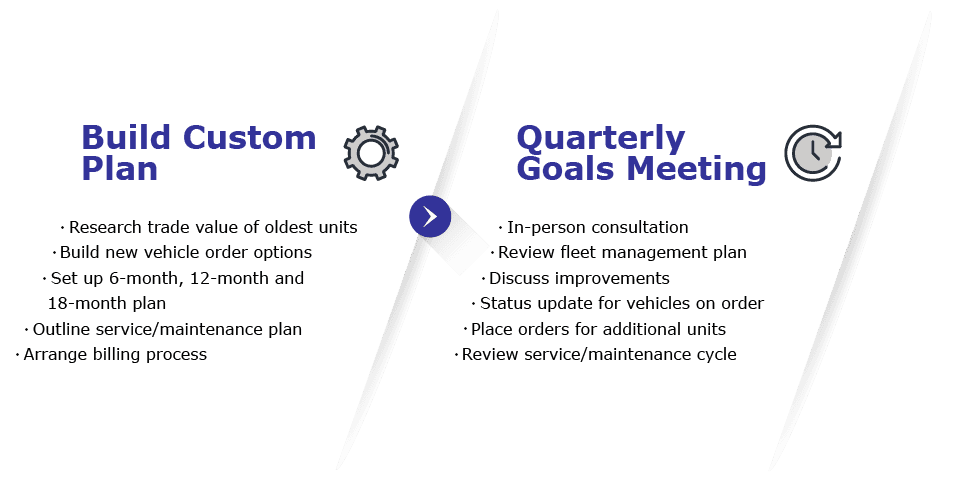 Build Custom Plan

· Research trade value of oldest units
· Build new vehicle order options
· Set up 6-month, 12-month and 18-month plan
· Outline service/maintenance plan
· Arrange billing process

Quarterly Goals Meeting

· In-person consultation
· Review fleet management plan
· Discuss improvements
· Status update for vehicles on order
· Place orders for additional units
· Review service/maintenance cycle